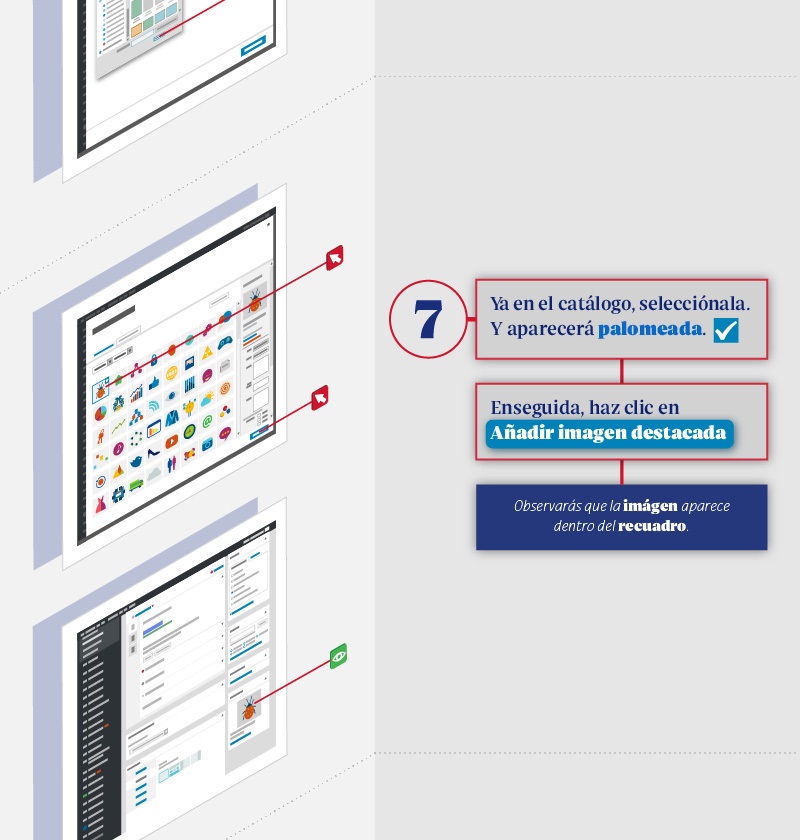 7

Ya en el catálogo, selecciónala. Y aparecerá palomeada.

Enseguida, haz clic en Añadir imagen destacada

Observarás que la imágen aparece dentro del recuadro.