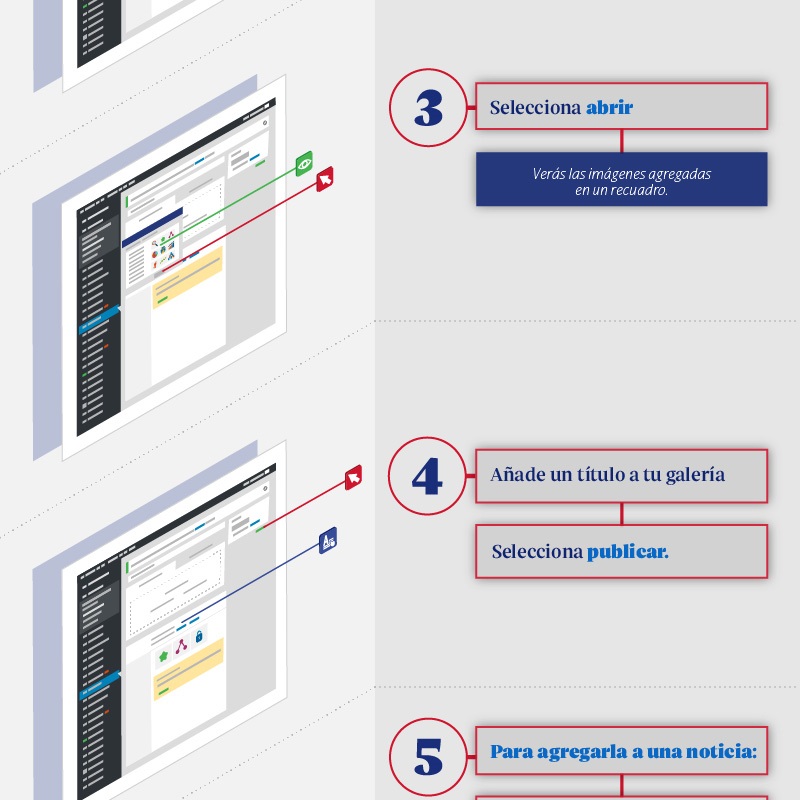 3

Selecciona abrir

Verás las imágenes agregadas en un recuadro.

4

Añade un título a tu galería

Selecciona publicar.

5

Para agregarla a una noticia: