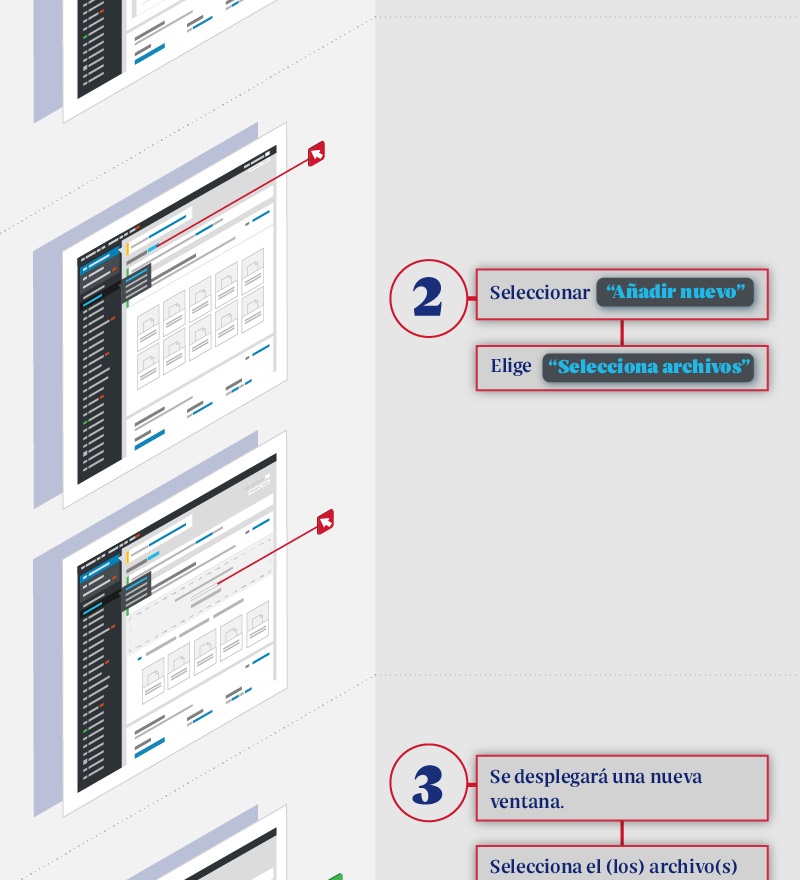 2

Seleccionar “Añadir nuevo”

Elige “Selecciona archivos”

3

Se desplegará una nueva ventana.

Selecciona el (los) archivo(s)