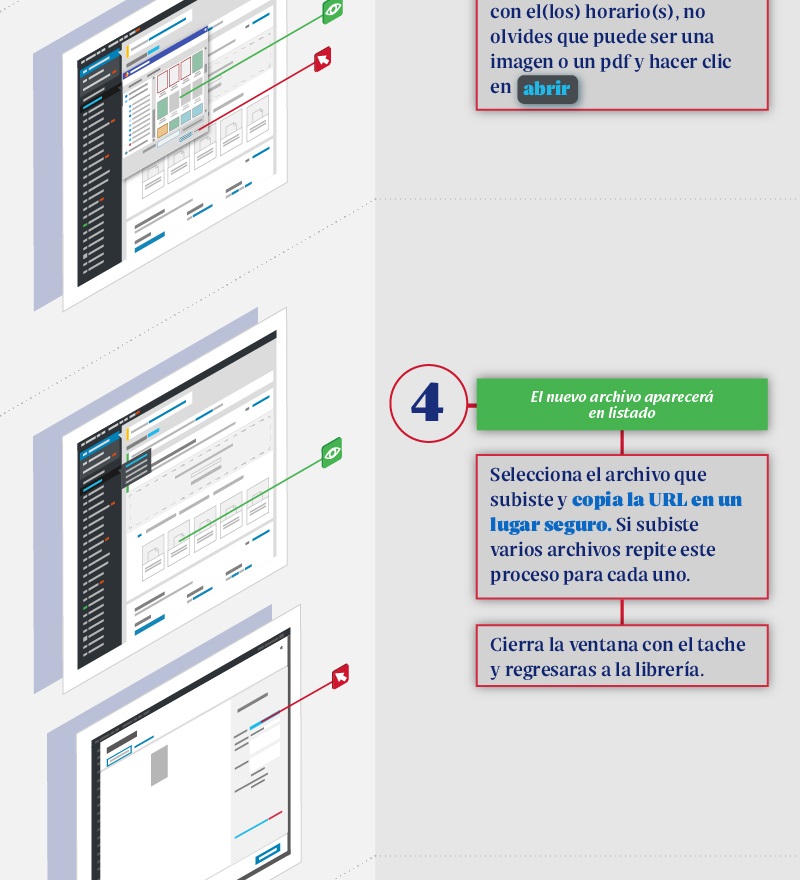 con el(los) horario(s), no olvides que puede ser una imagen o un pdf y hacer clic en abrir

4

El nuevo archivo aparecerá en listado

Selecciona el archivo que subiste y copia la URL en un lugar seguro. Si subiste varios archivos repite este proceso para cada uno.

Cierra la ventana con el tache y regresaras a la librería.